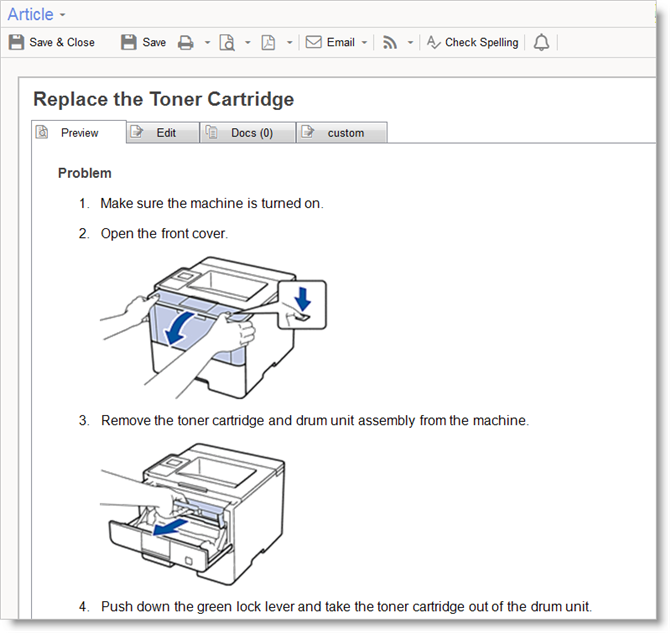 Article

Save & Close Save Email Check Spelling

Replace the Toner Cartridge

Preview Edit Docs (0) custom

Problem

1. Make sure the machine is turned on.

2. Open the front cover.

3. Remove the toner cartridge and drum unit assembly from the machine.

4. Push down the green lock lever and take the toner cartridge out of the drum unit.